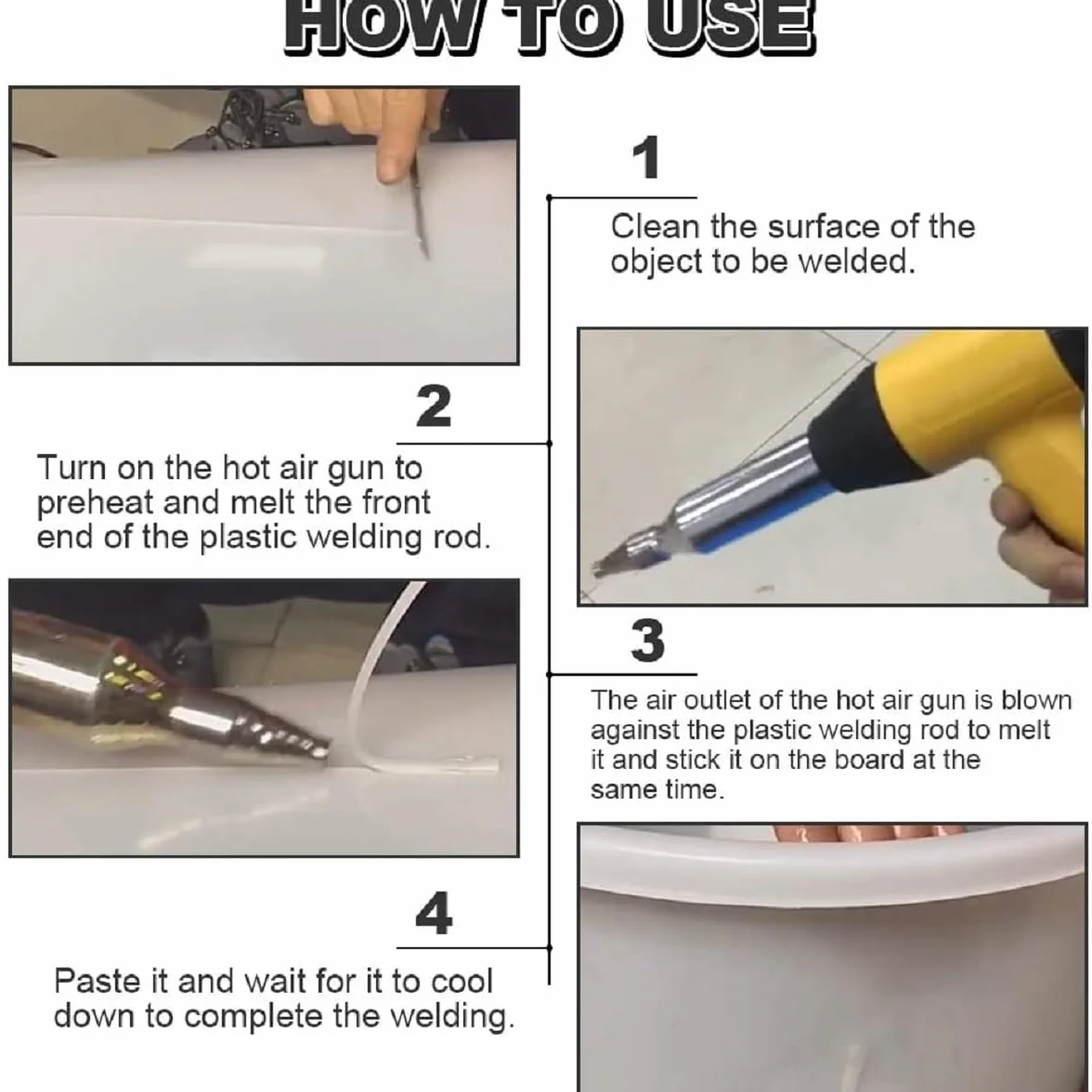 HOW TO USE

1

Clean the surface of the object to be welded.

2

Turn on the hot air gun to preheat and melt the front end of the plastic welding rod.

3

The air outlet of the hot air gun is blown against the plastic welding rod to melt it and stick it on the board at the same time.

4

Paste it and wait for it to cool down to complete the welding.