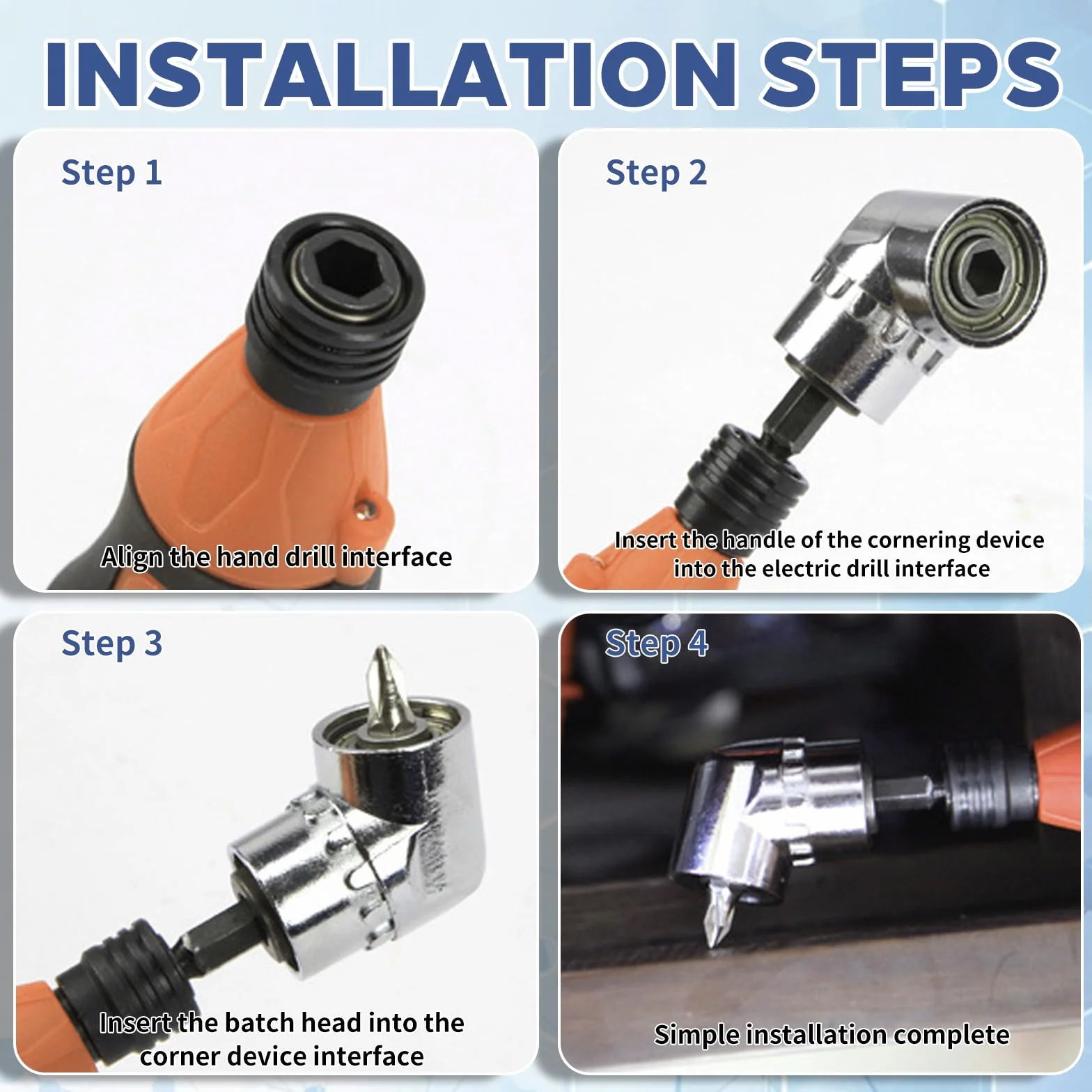 INSTALLATION STEPS

Step 1

Align the hand drill interface

Step 2

Insert the handle of the cornering device into the electric drill interface

Step 3

Insert the batch head into the corner device interface

Step 4

Simple installation complete