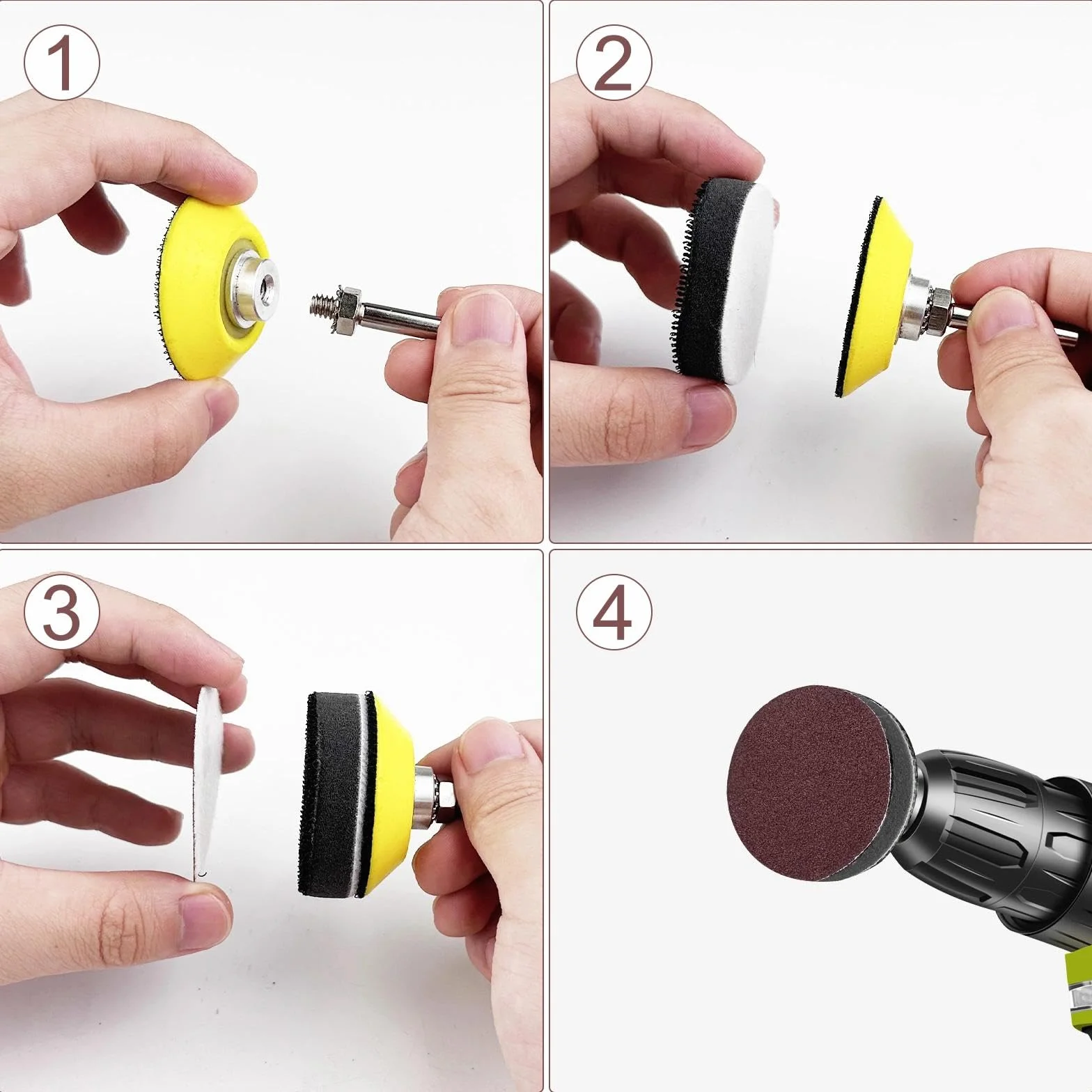 1
2
3
4